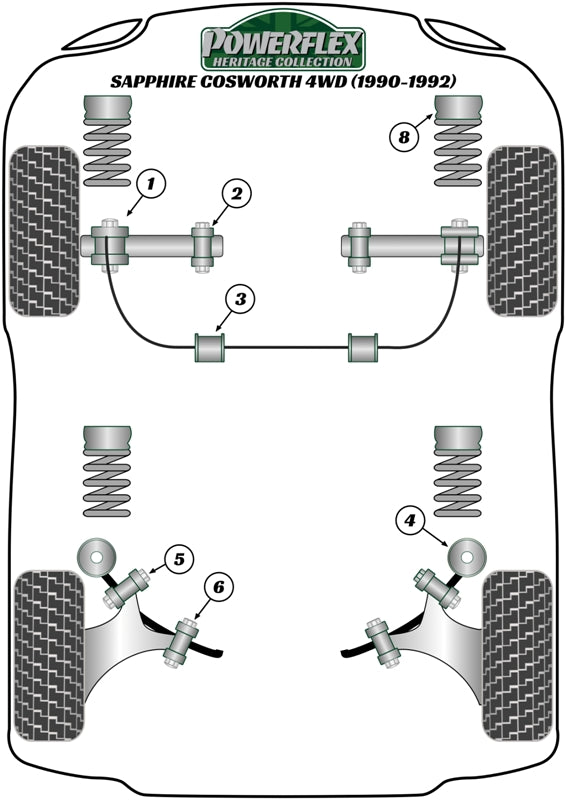 POWERFLEX
HERITAGE COLLECTION
SAPPHIRE COSWORTH 4WD (1990-1992)

8
1
2
3
4
5
6