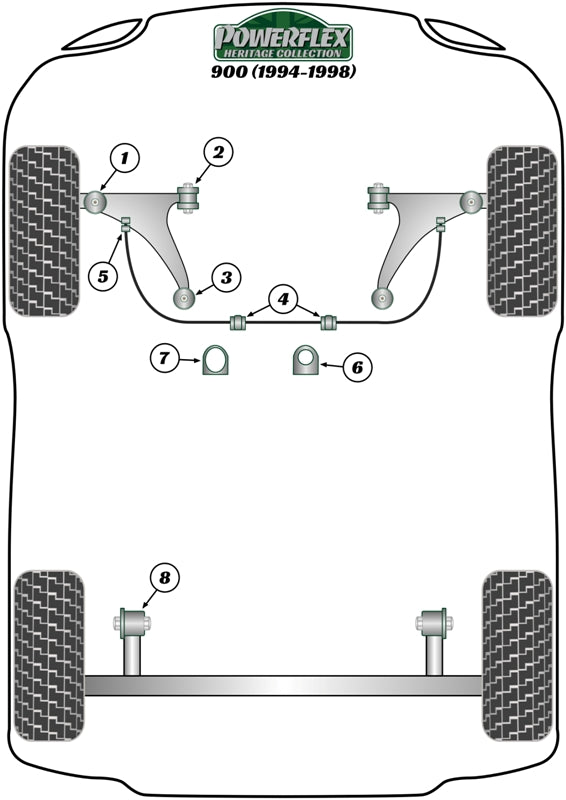 POWERFLEX
HERITAGE COLLECTION
900 (1994-1998)

1
2
5
3
4
7
6
8