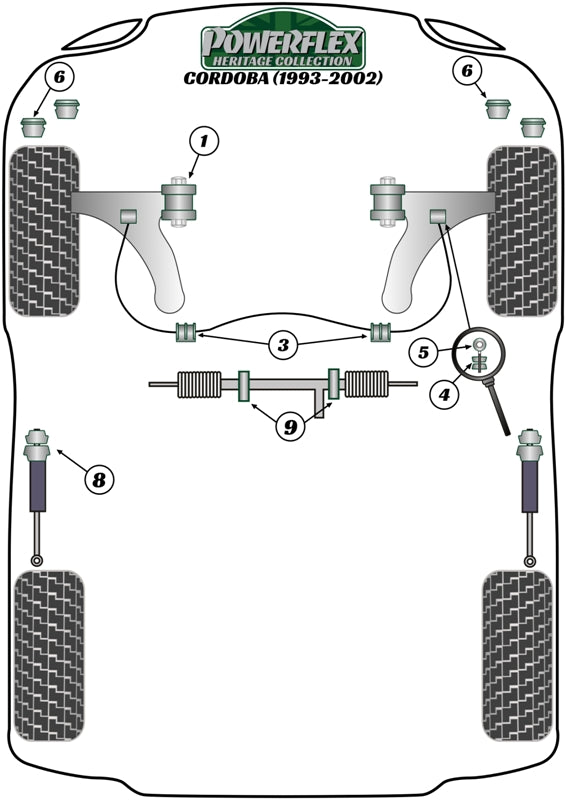 POWERFLEX
HERITAGE COLLECTION
CORDOBA (1993-2002)

6
6
1
3
5
4
9
8