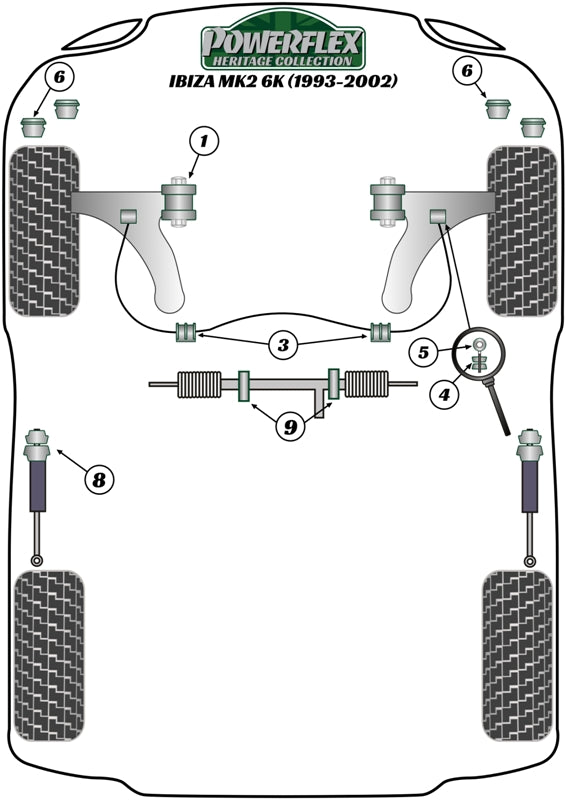 POWERFLEX
HERITAGE COLLECTION
IBIZA MK2 6K (1993-2002)

6
6
1
3
5
4
9
8