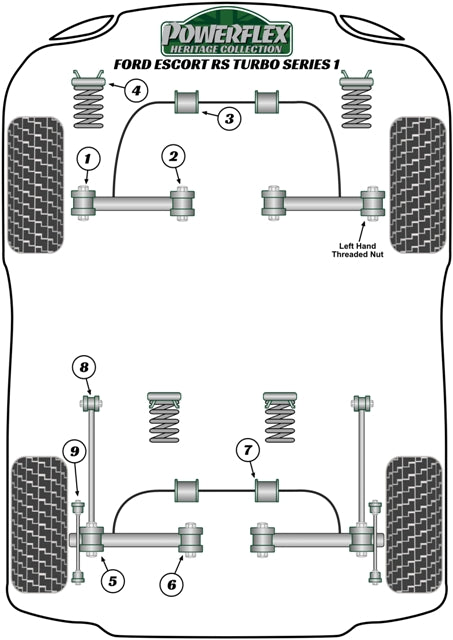 POWERFLEX
HERITAGE COLLECTION
FORD ESCORT RS TURBO SERIES 1

4
3
1
2
Left Hand Threaded Nut
8
9
7
5
6