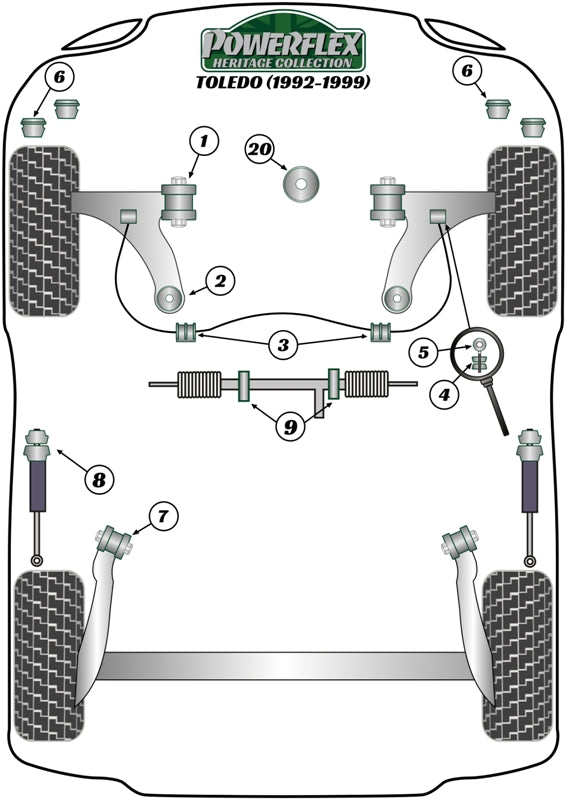 POWERFLEX
HERITAGE COLLECTION
TOLEDO (1992-1999)

6
6
1
20
2
3
5
4
9
8
7